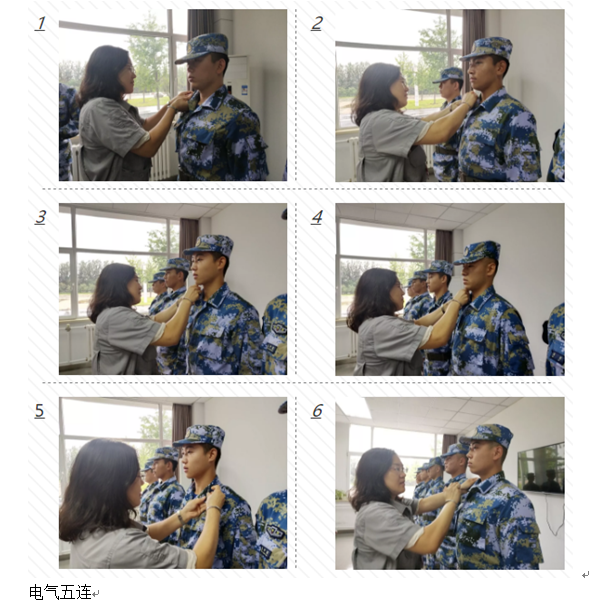 1

2

3

4

5

6

电气五连